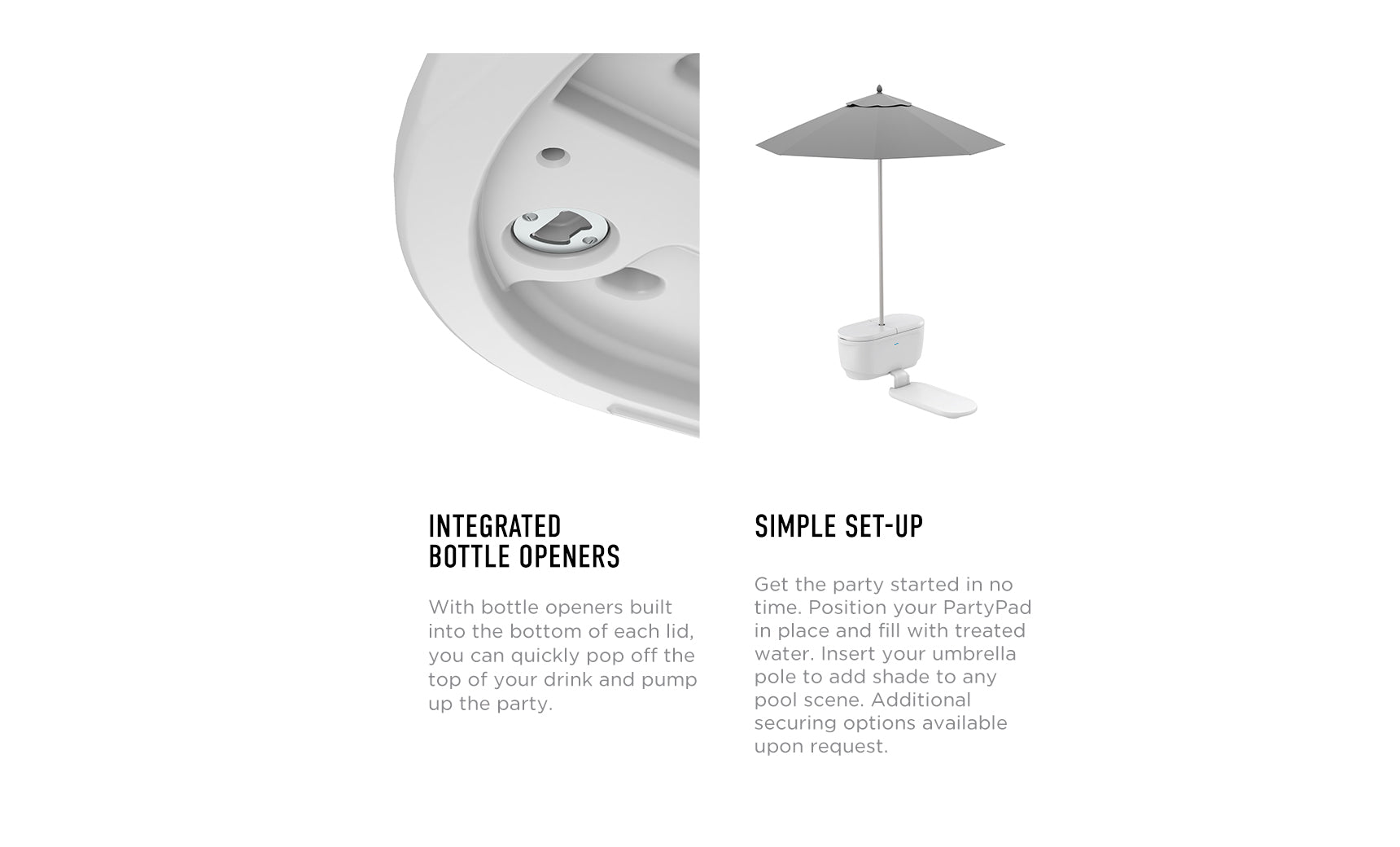 INTEGRATED
BOTTLE OPENERS

With bottle openers built into the bottom of each lid, you can quickly pop off the top of your drink and pump up the party.

SIMPLE SET-UP

Get the party started in no time. Position your PartyPad in place and fill with treated water. Insert your umbrella pole to add shade to any pool scene. Additional securing options available upon request.